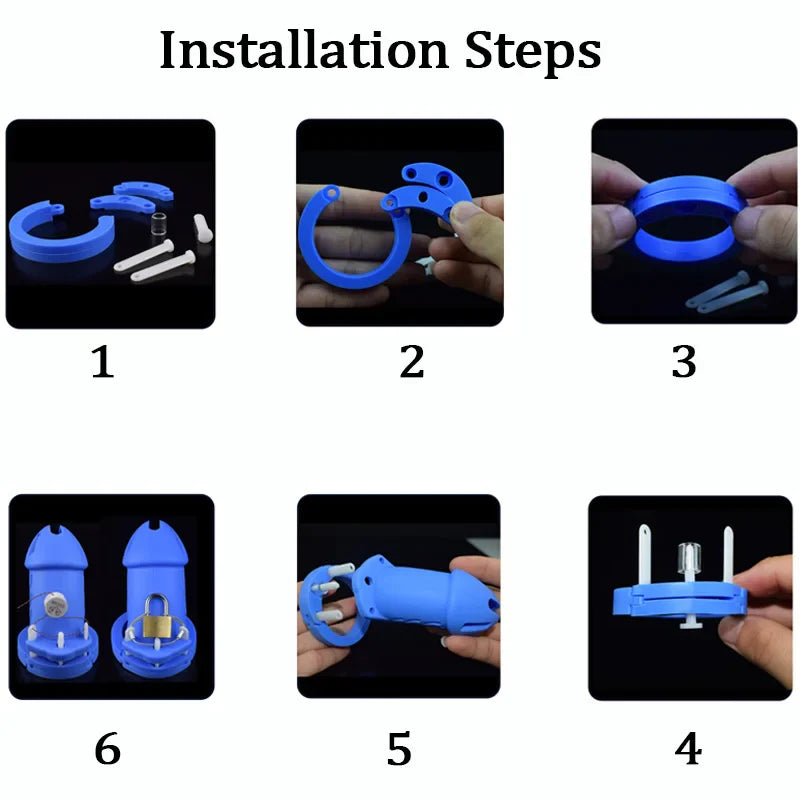 Installation Steps

1

2

3

6

5

4